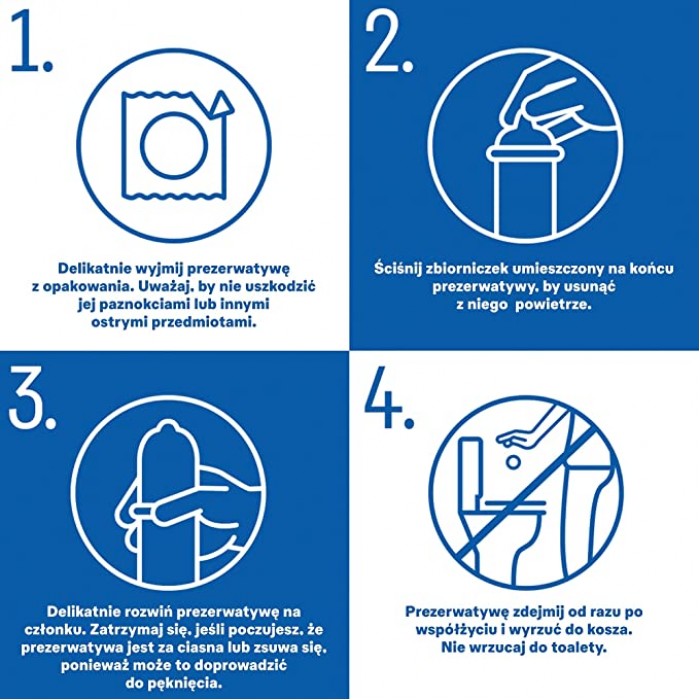 1.

Delikatnie wyjmij prezerwatywę z opakowania. Uważaj, by nie uszkodzić jej paznokciami lub innymi ostrymi przedmiotami.

2.

Ściśnij zbiorniczek umieszczony na końcu prezerwatywy, by usunąć z niego powietrze.

3.

Delikatnie rozwiń prezerwatywę na członku. Zatrzymaj się, jeśli poczujesz, że prezerwatywa jest za ciasna lub zsuwa się, ponieważ może to doprowadzić do pęknięcia.

4.

Prezerwatywę zdejmij od razu po współżyciu i wyrzuć do kosza. Nie wrzucaj do toalety.